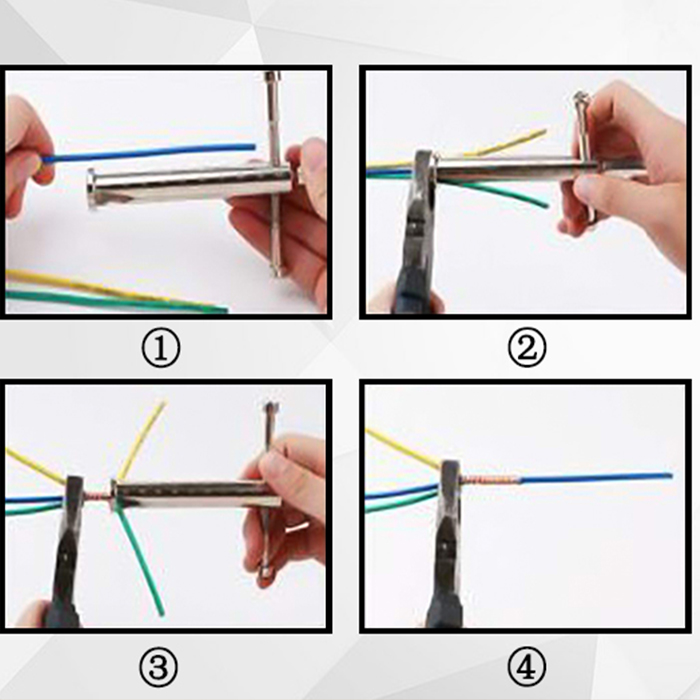 ①

②

③

④