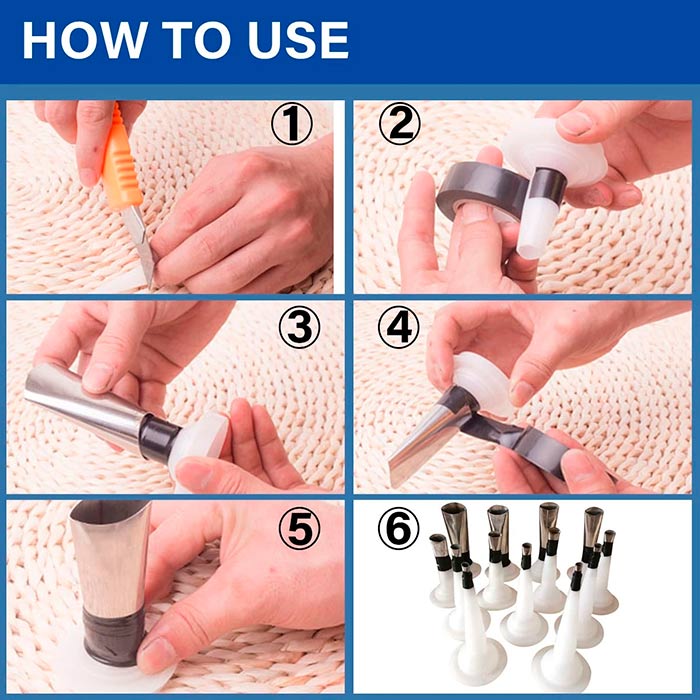 HOW TO USE

①

②

③

④

⑤

⑥